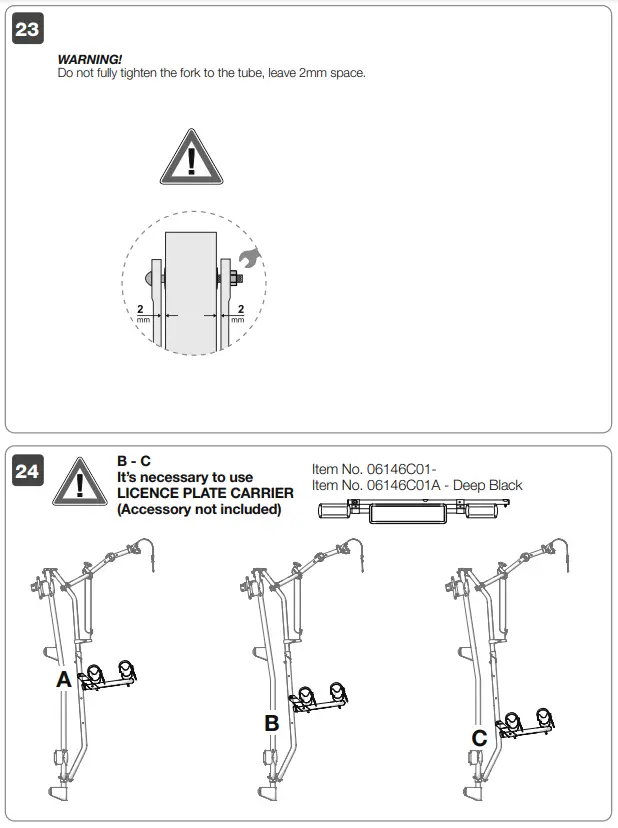 23

WARNING!
Do not fully tighten the fork to the tube, leave 2mm space.

2 mm

2 mm

24

B - C
It's necessary to use
LICENCE PLATE CARRIER
(Accessory not included)

Item No. 06146C01-
Item No. 06146C01A - Deep Black

A

B

C