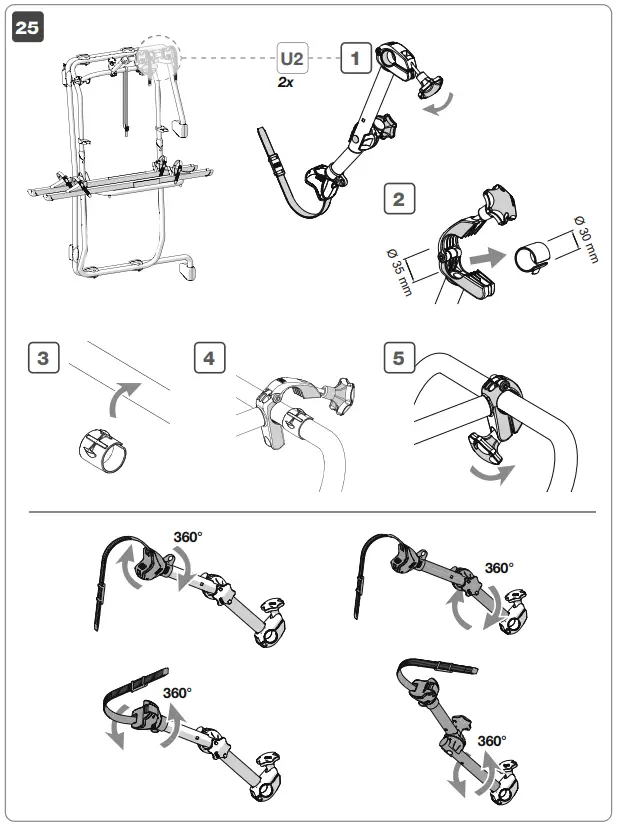 25

U2
2x

1

2

Ø 35 mm

Ø 30 mm

3

4

5

360°

360°

360°

360°