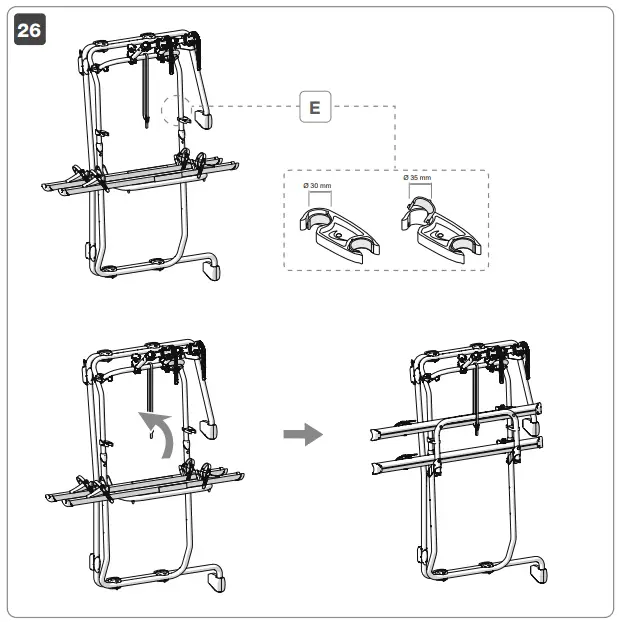 26

E

Ø 30 mm

Ø 35 mm