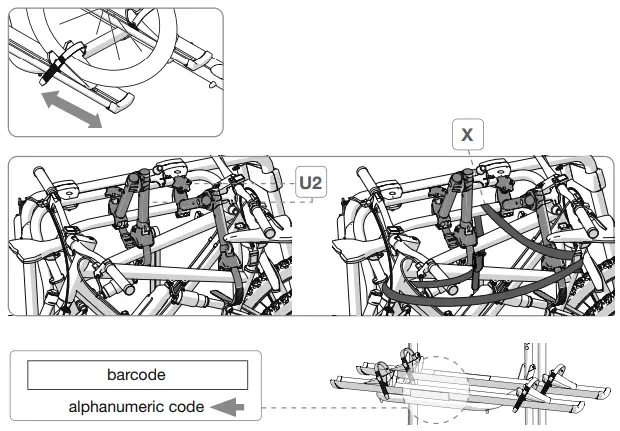 U2

X

barcode

alphanumeric code