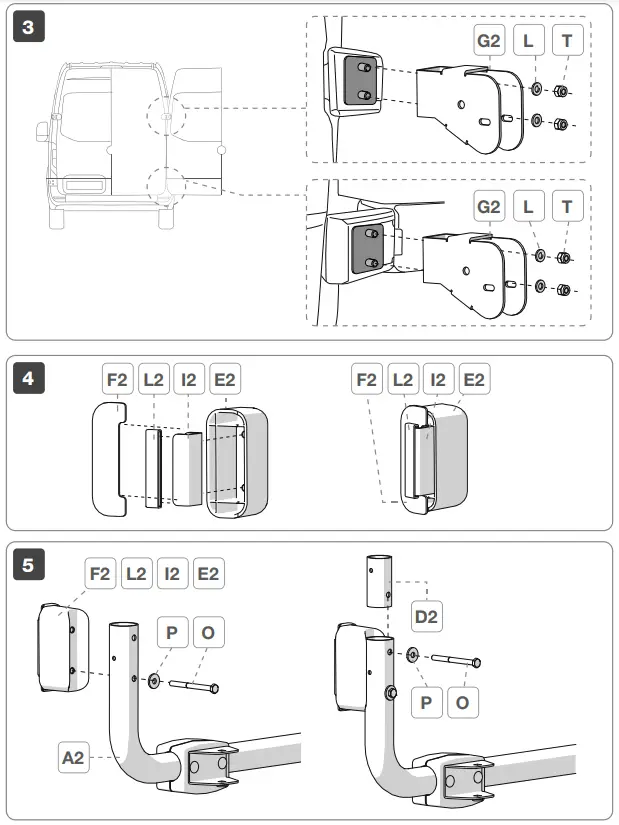 3

G2 L T

G2 L T

4

F2 L2 I2 E2

F2 L2 I2 E2

5

F2 L2 I2 E2

P O

A2

D2

P O