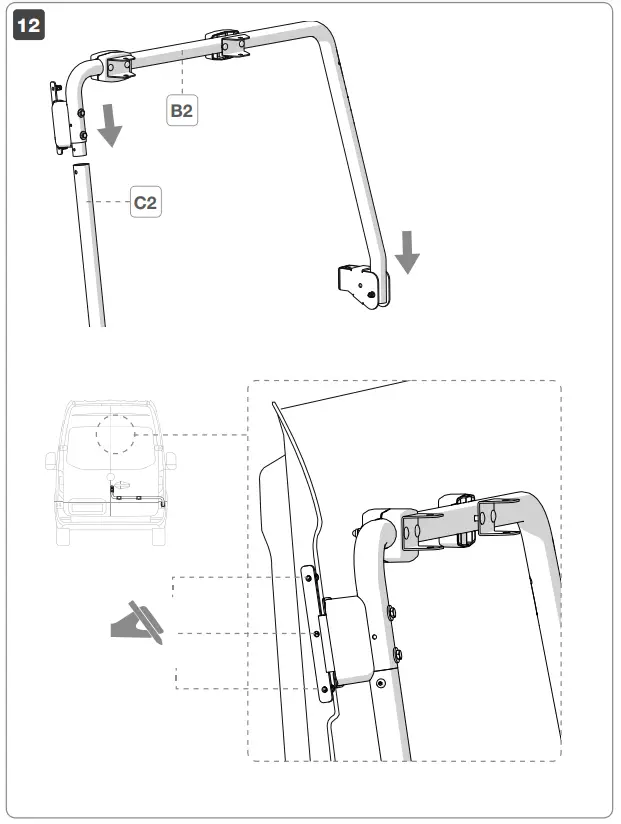 12

B2

C2