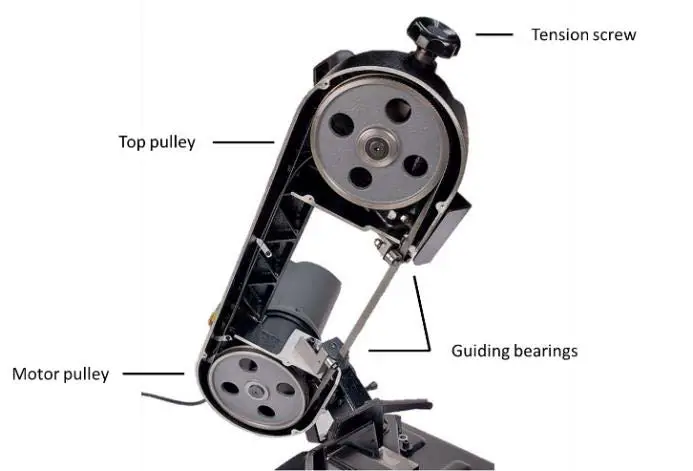 Tension screw

Top pulley

Guiding bearings

Motor pulley