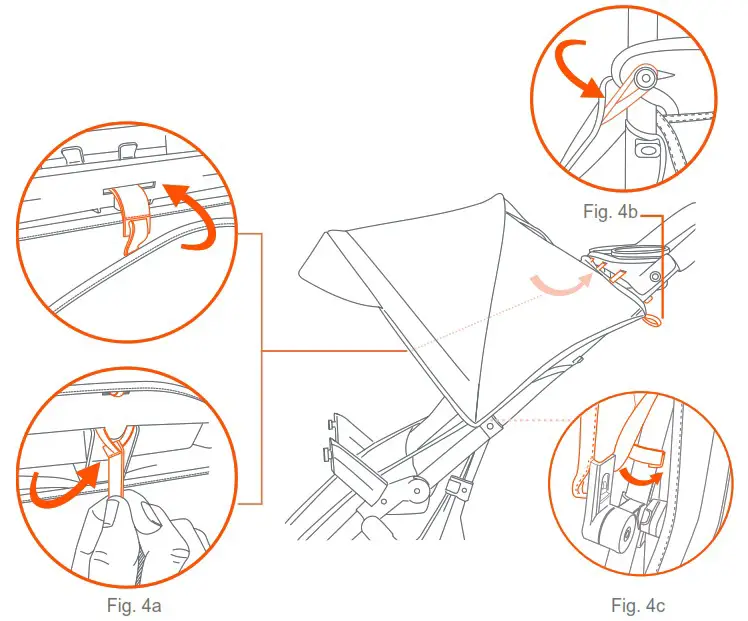 Fig. 4b

Fig. 4a

Fig. 4c