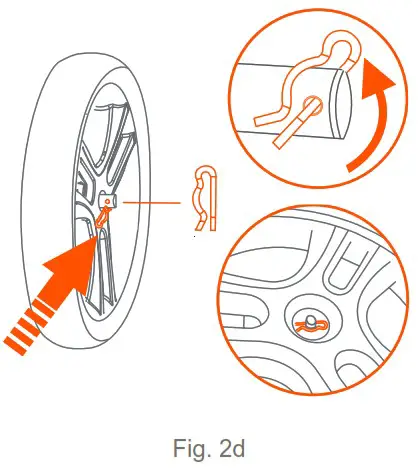 Fig. 2d