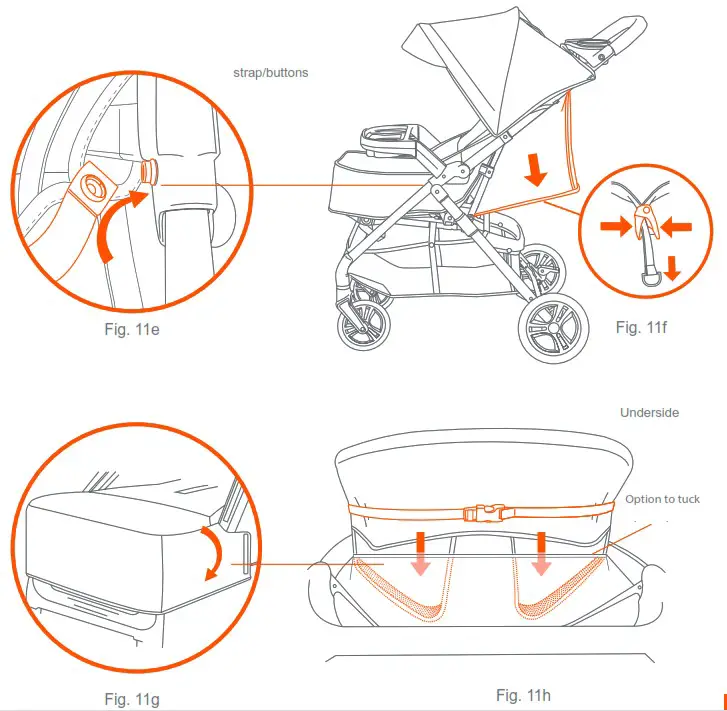 strap/buttons

Fig. 11e

Fig. 11f

Underside

Option to tuck

Fig. 11g

Fig. 11h