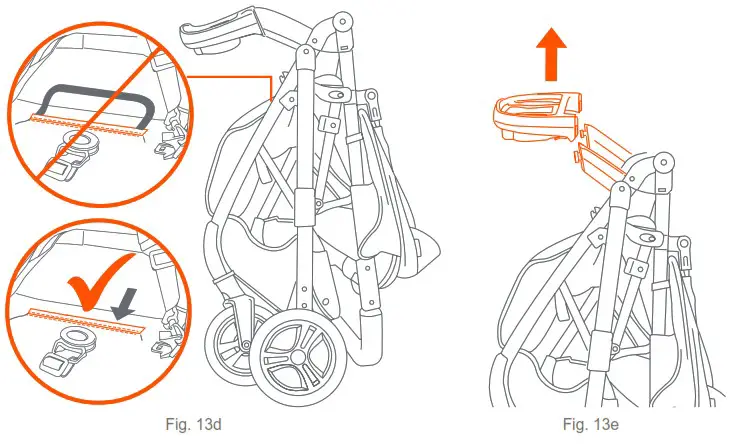 Fig. 13d

Fig. 13e