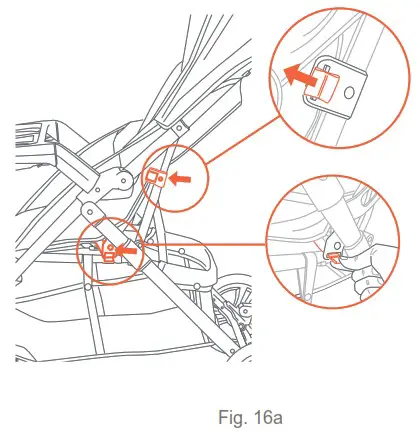 Fig. 16a