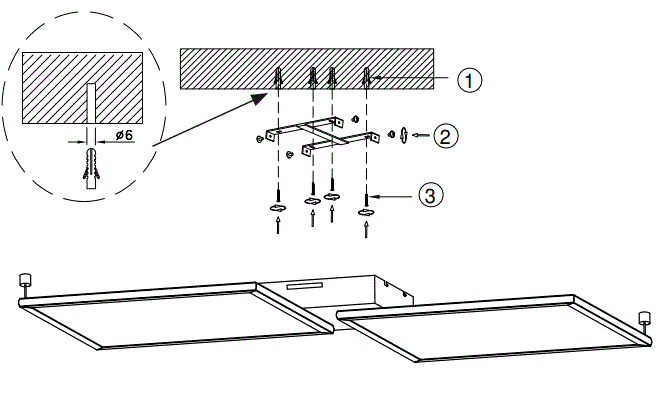 ø6

①

②

③