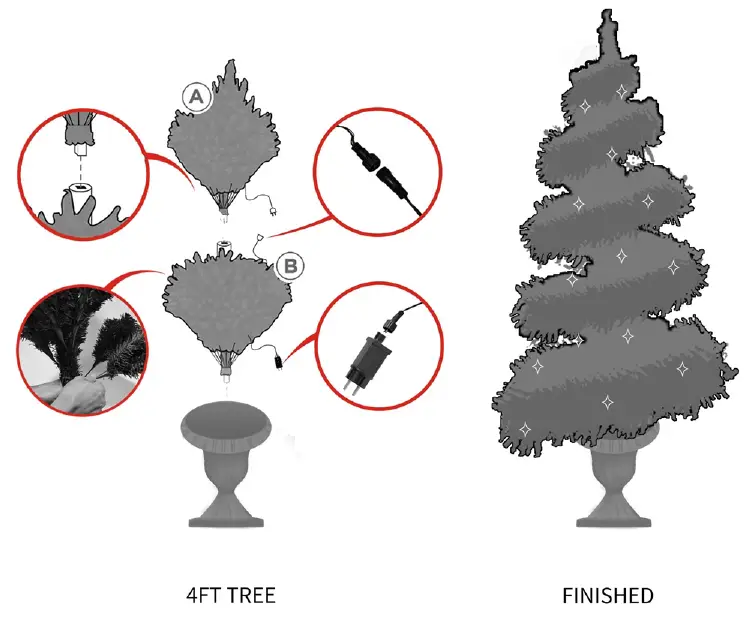 A

B

4FT TREE

FINISHED