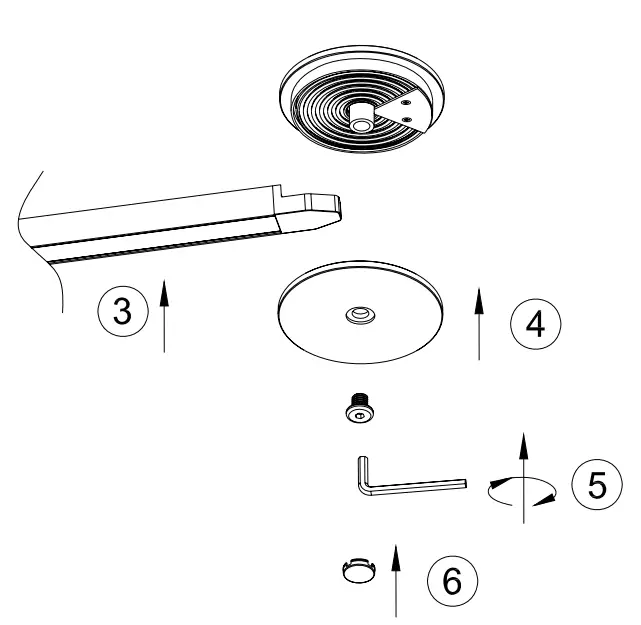 3

4

5

6