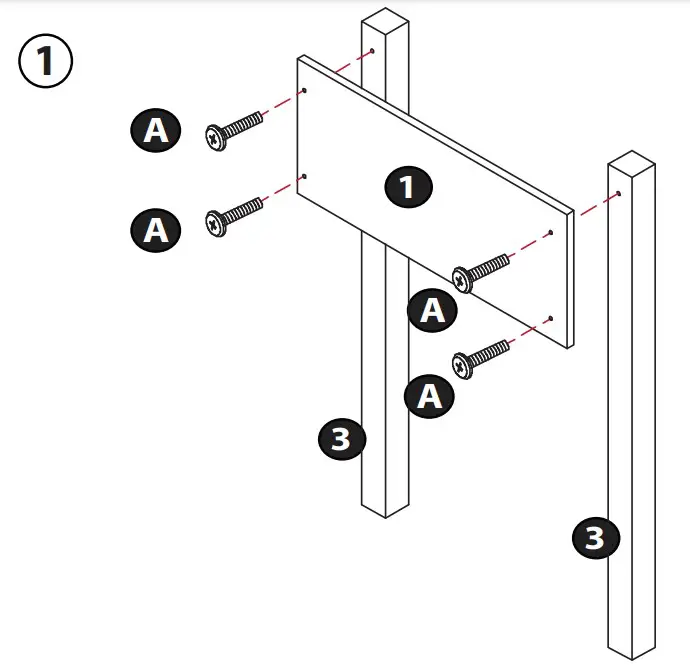 1

A

A

1

A

A

3

3