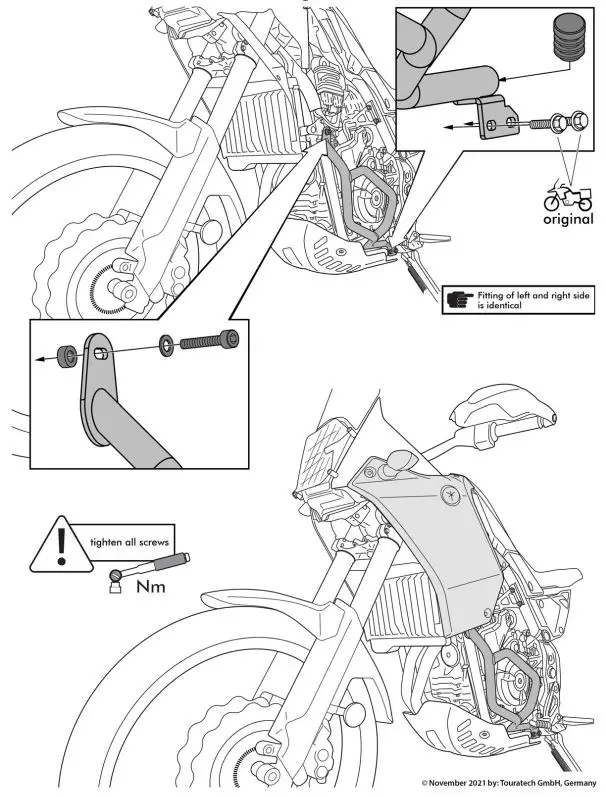 original

Fitting of left and right side is identical

tighten all screws

Nm

© November 2021 by: Touratech GmbH, Germany