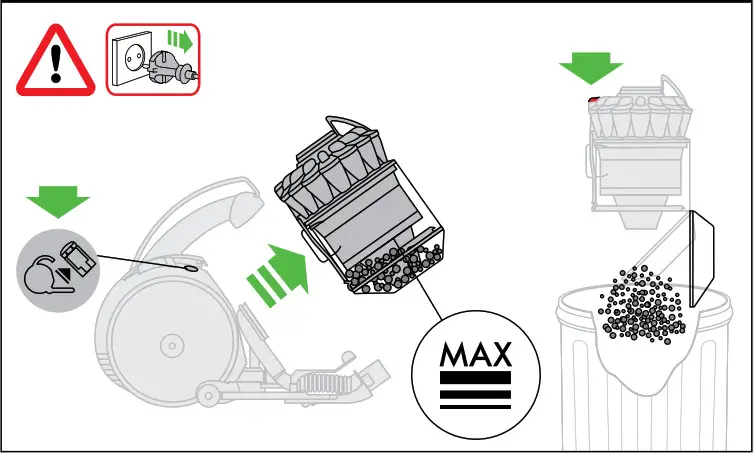 MAX