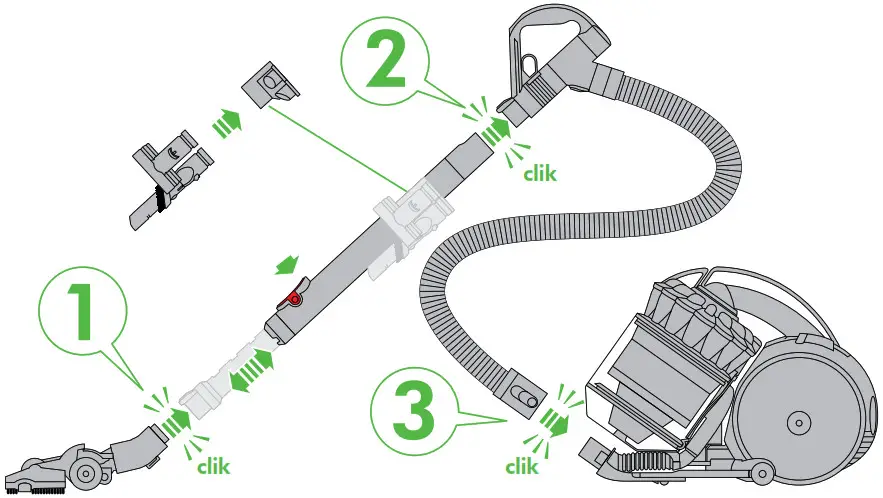 2
clik
1
clik
3
clik