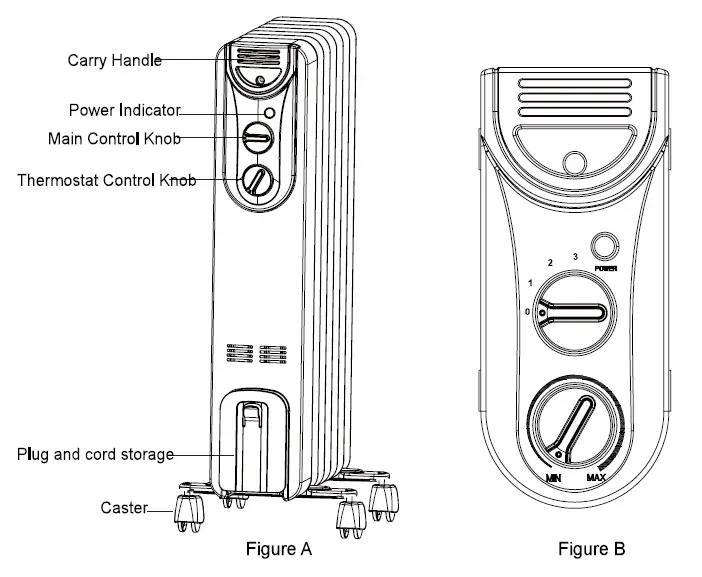 Carry Handle
Power Indicator
Main Control Knob
Thermostat Control Knob
Plug and cord storage
Caster
Figure A

POWER
0
1
2
3
MIN
MAX
Figure B