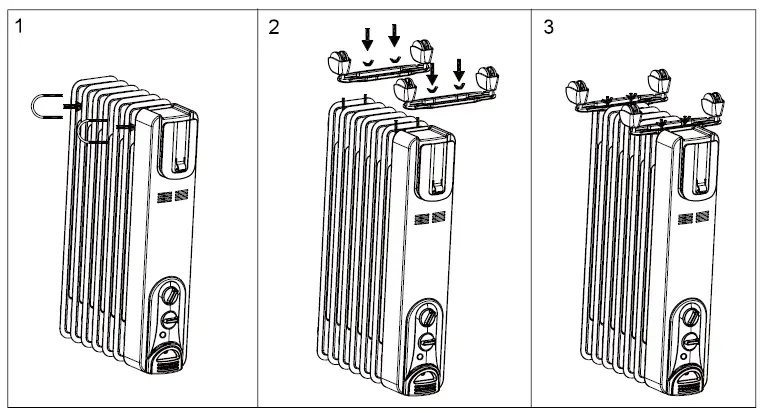 1

2

3