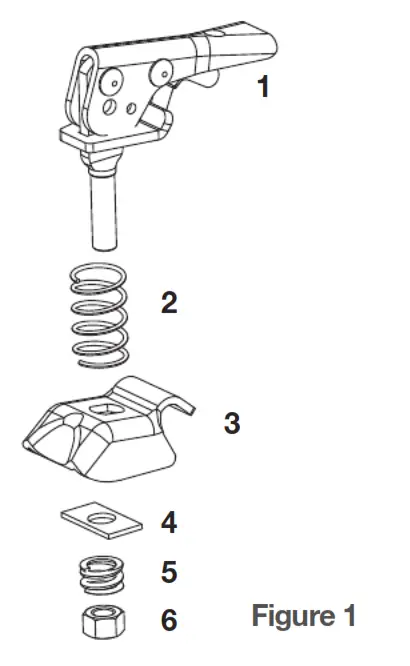 1

2

3

4

5

6

Figure 1