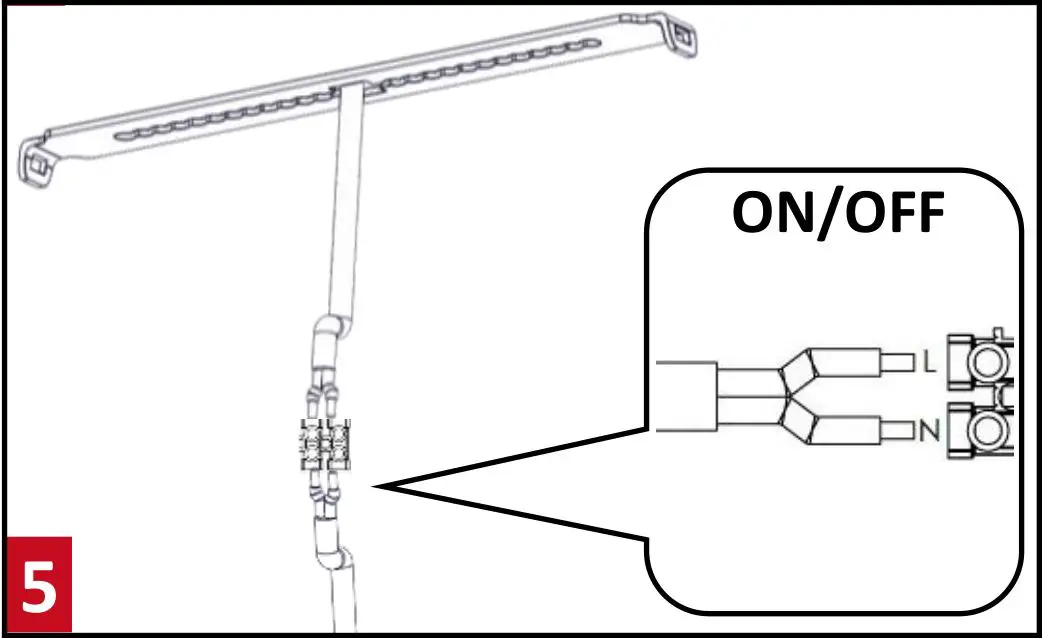 ON/OFF

L

N

5