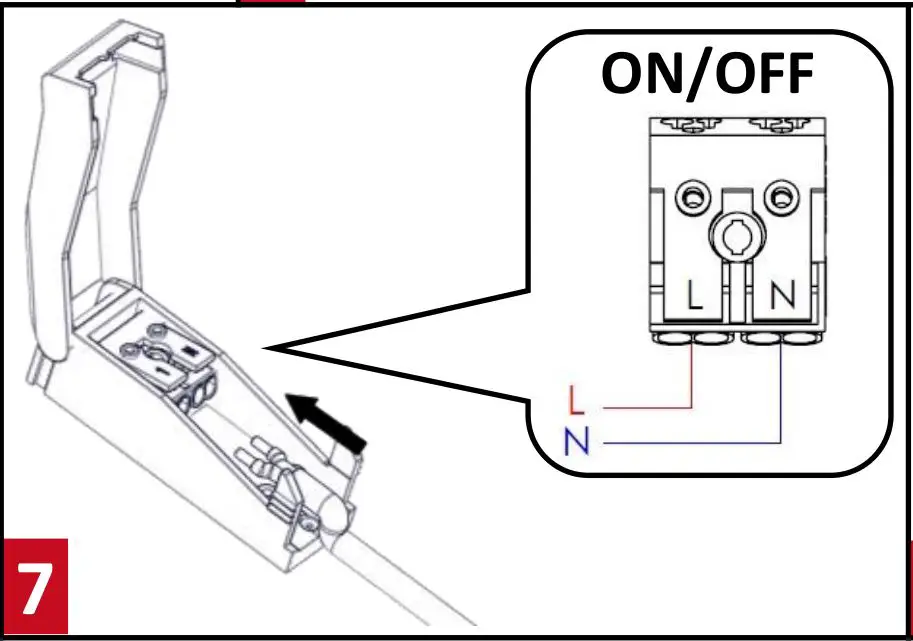 ON/OFF

L N

L
N

7