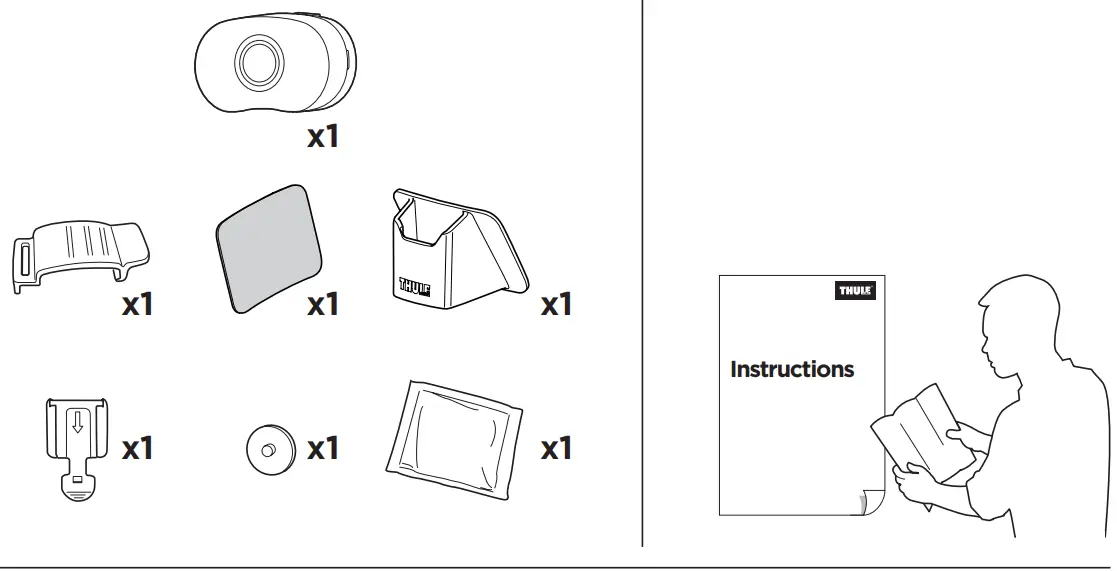 x1

x1

x1

THULE

x1

x1

x1

x1

THULE

Instructions