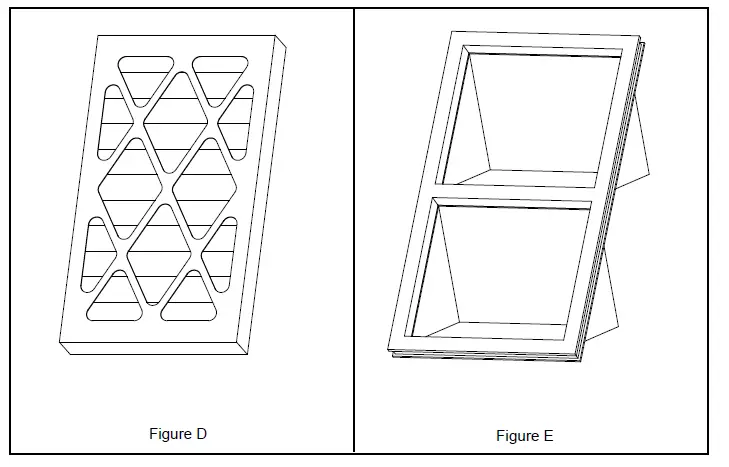 Figure D

Figure E