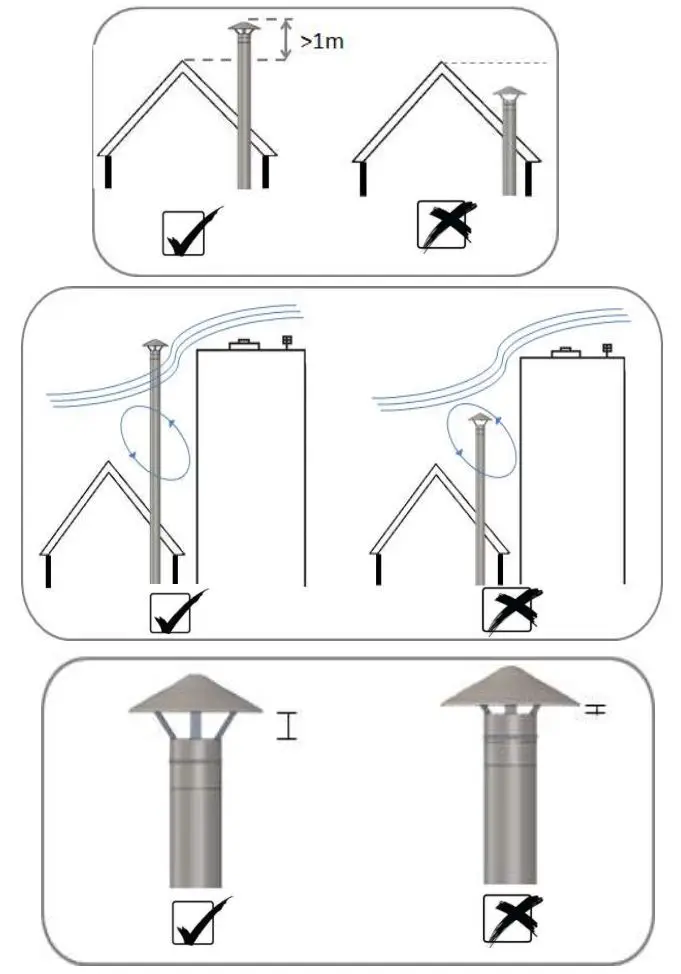 >1m