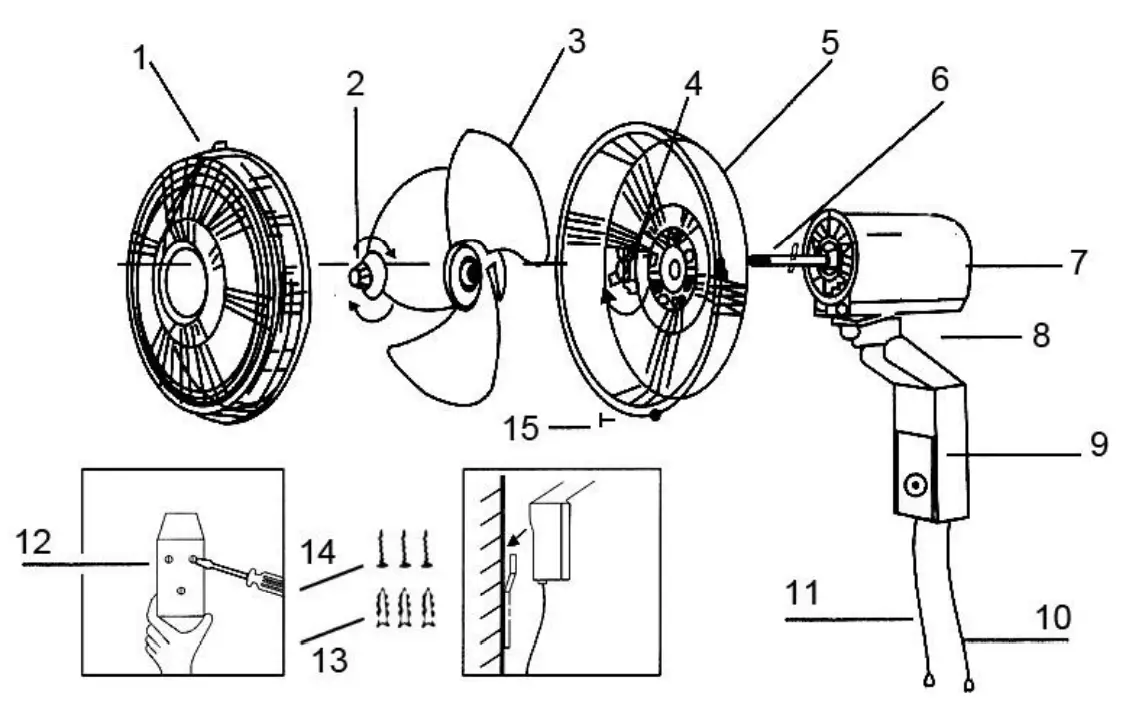 1
2
3
4
5
6
7
8
9
15
12
14
13
11
10