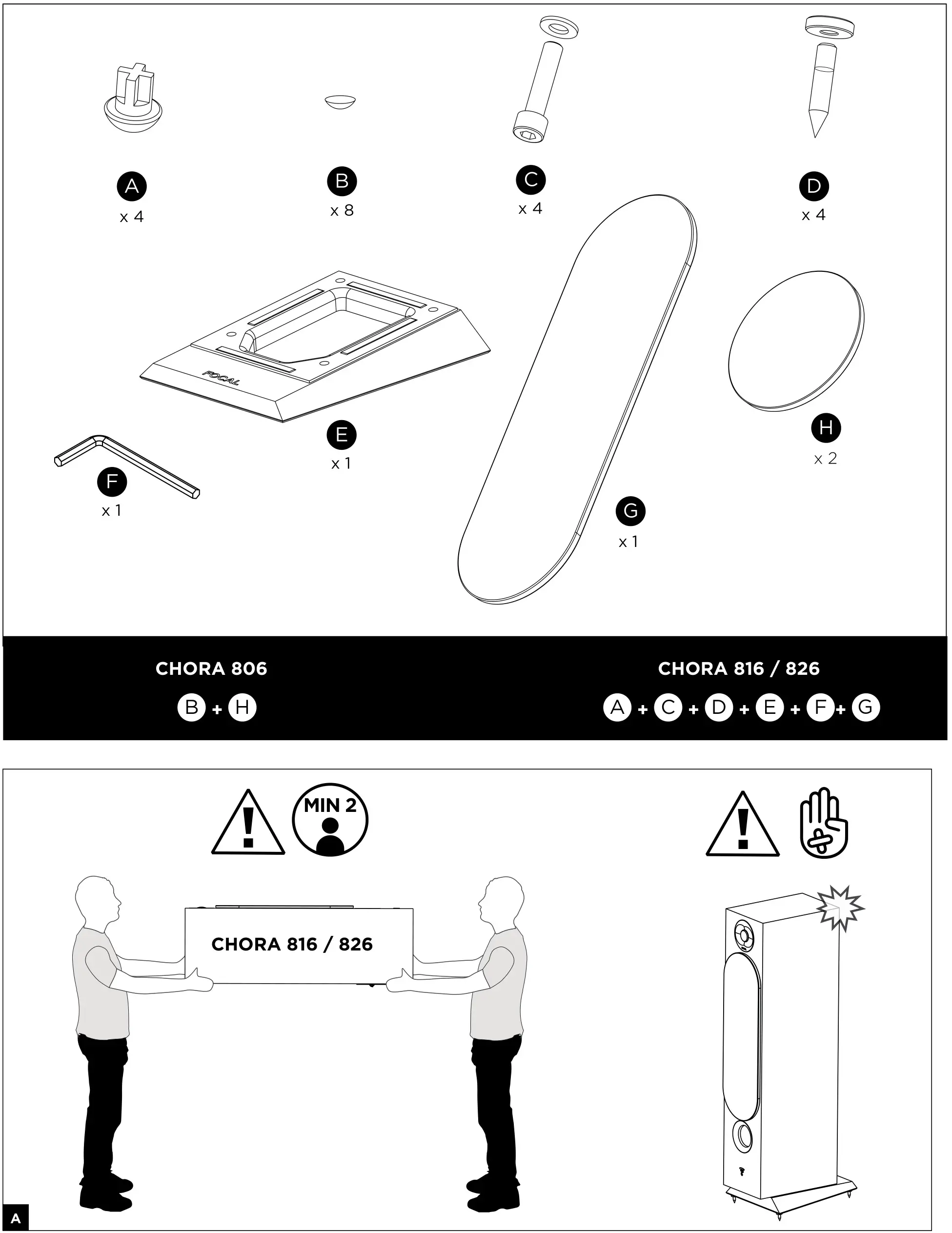 A
x 4

B
x 8

C
x 4

D
x 4

FOCAL

E
x 1

F
x 1

G
x 1

H
x 2

CHORA 806
B + H

CHORA 816 / 826
A + C + D + E + F + G

MIN 2

CHORA 816 / 826

A