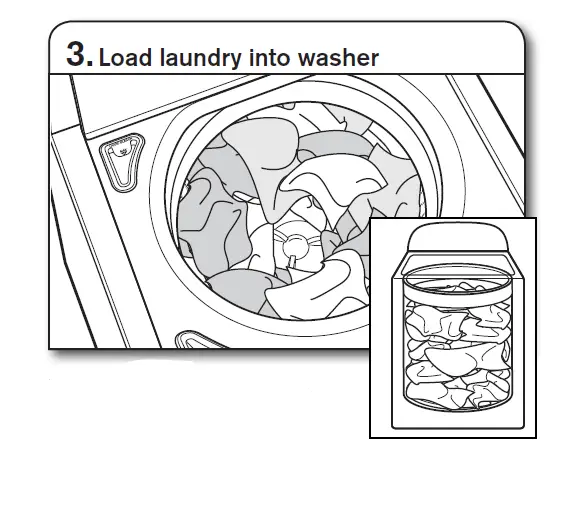 3. Load laundry into washer