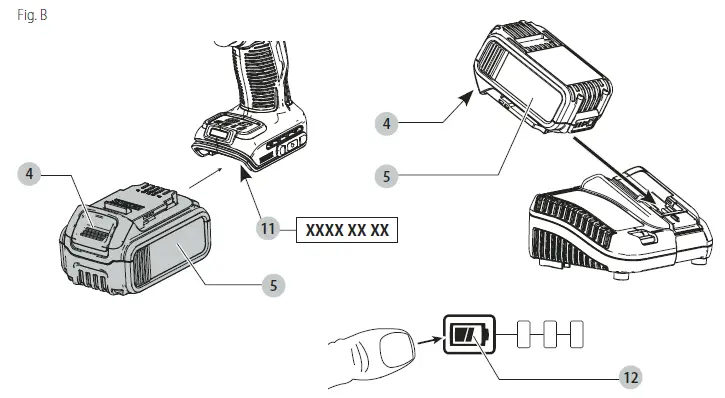 Fig. B

4

5

11

XXXX XX XX

4

5

12