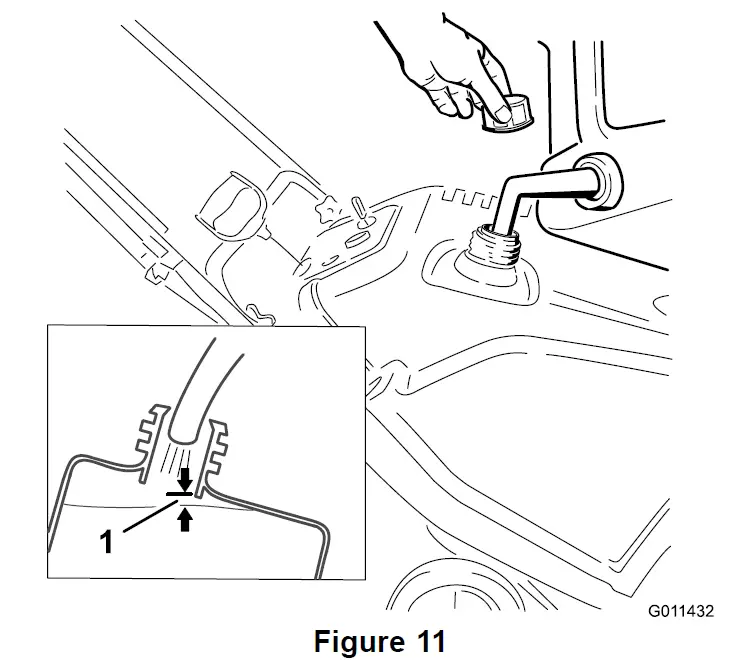 1

G011432

Figure 11