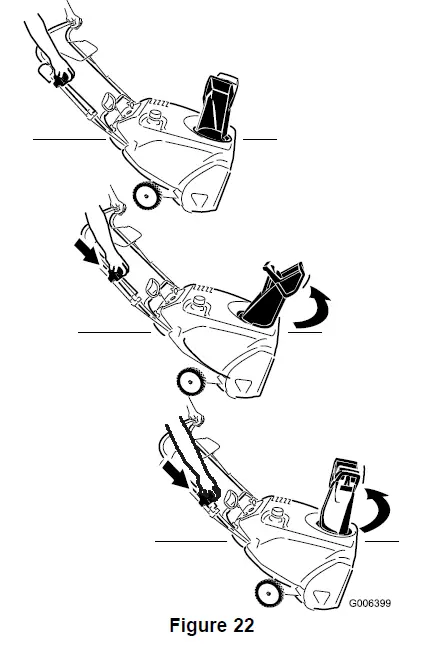 G006399

Figure 22