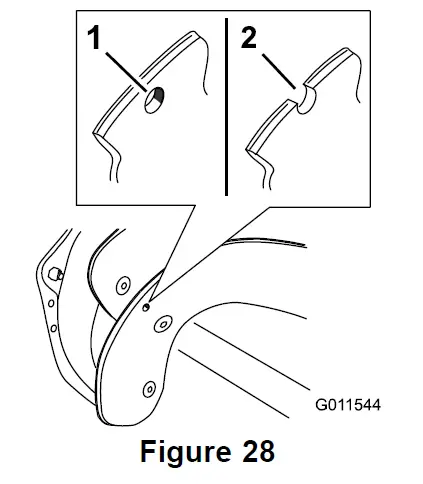 1

2

G011544

Figure 28