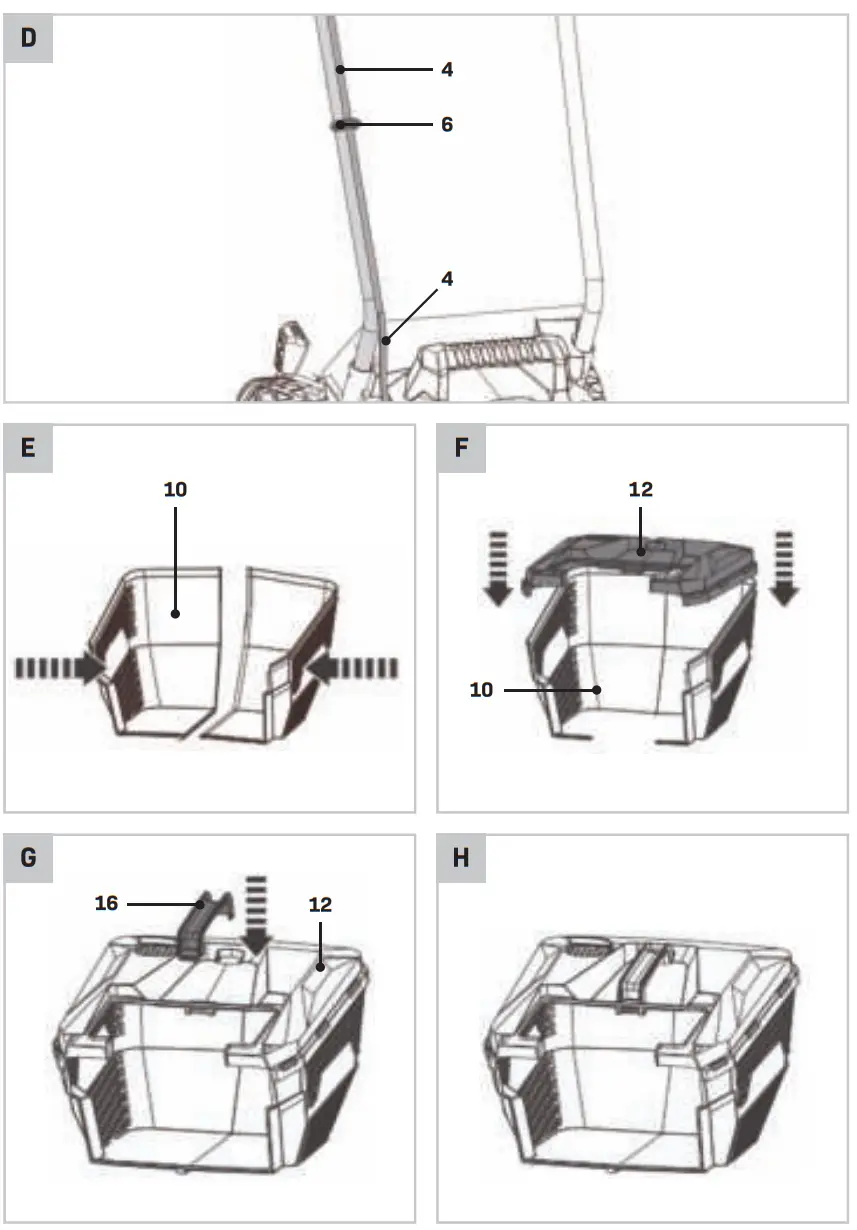 D

4

6

4

E

10

F

12

10

G

16

12

H