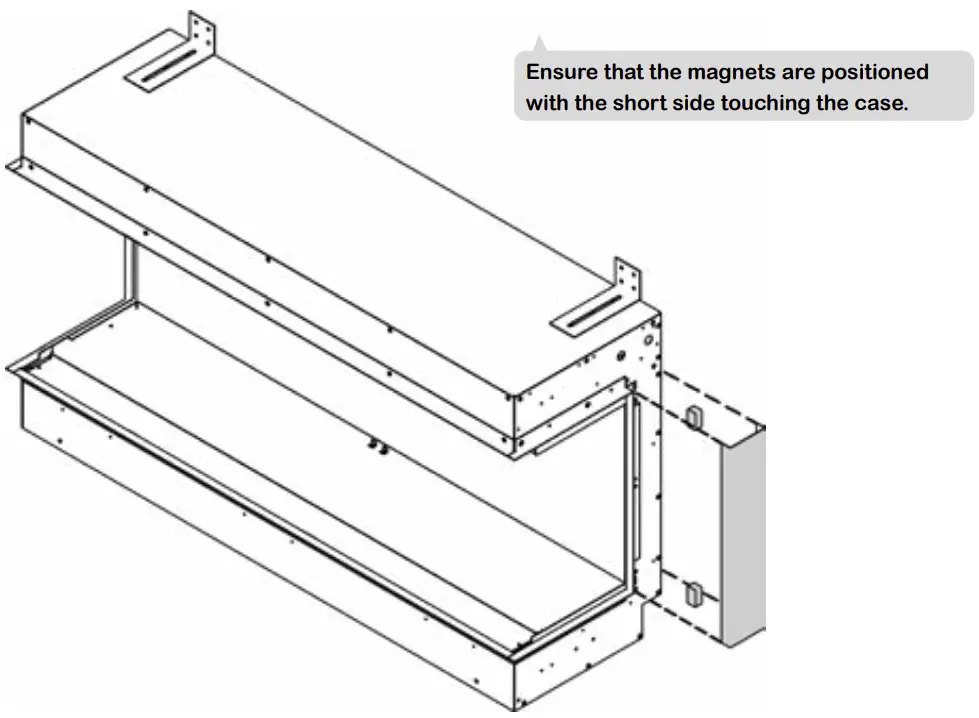 Ensure that the magnets are positioned with the short side touching the case.