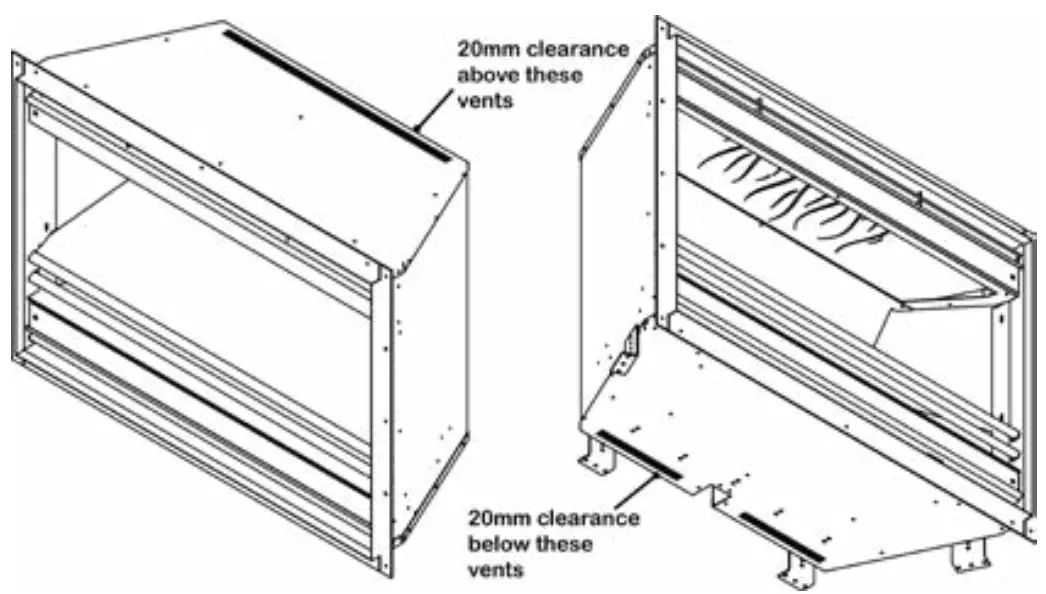 20mm clearance above these vents

20mm clearance below these vents