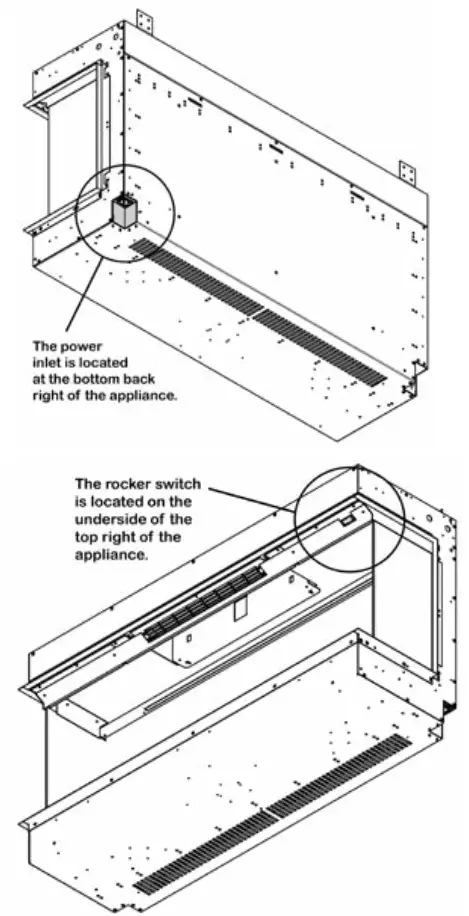 The power inlet is located at the bottom back right of the appliance.

The rocker switch is located on the underside of the top right of the appliance.