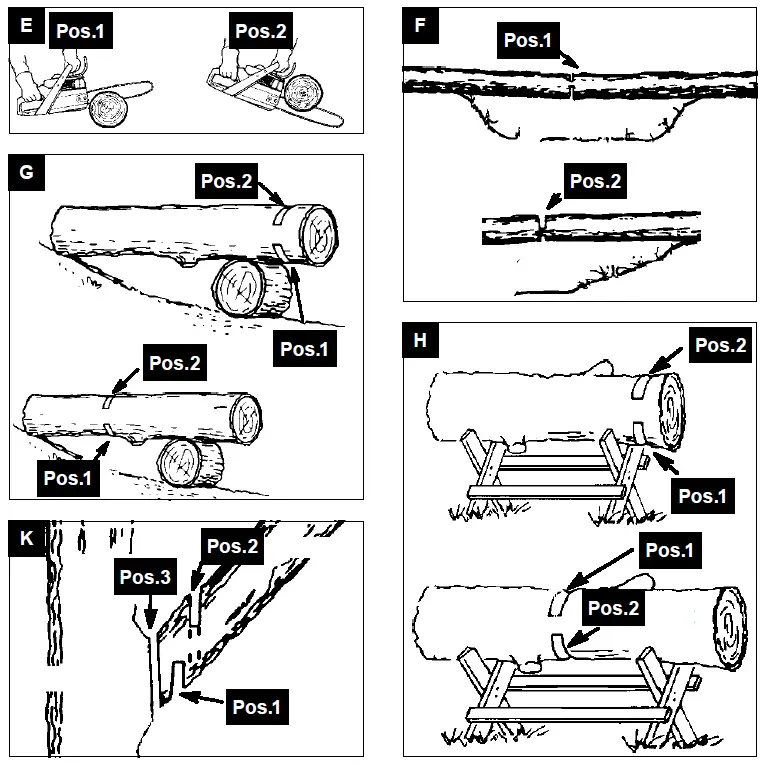 E
Pos.1
Pos.2

G
Pos.2
Pos.1
Pos.2
Pos.1

K
Pos.3
Pos.2
Pos.1

F
Pos.1
Pos.2

H
Pos.2
Pos.1
Pos.1
Pos.2