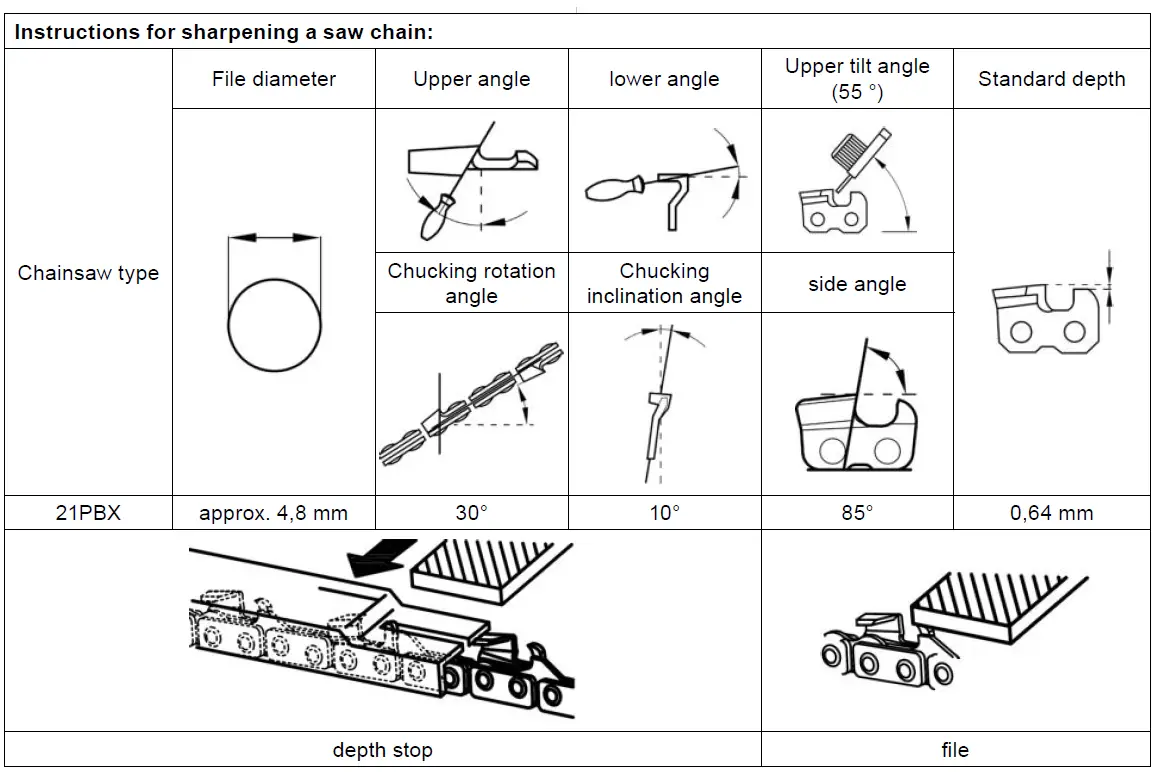 Instructions for sharpening a saw chain:

| Chainsaw type | File diameter | Upper angle | lower angle | Upper tilt angle (55 °) | Standard depth |
|---|---|---|---|---|---|
| | | Chucking rotation angle | Chucking inclination angle | side angle | |
| 21PBX | approx. 4,8 mm | 30° | 10° | 85° | 0,64 mm |

depth stop

file