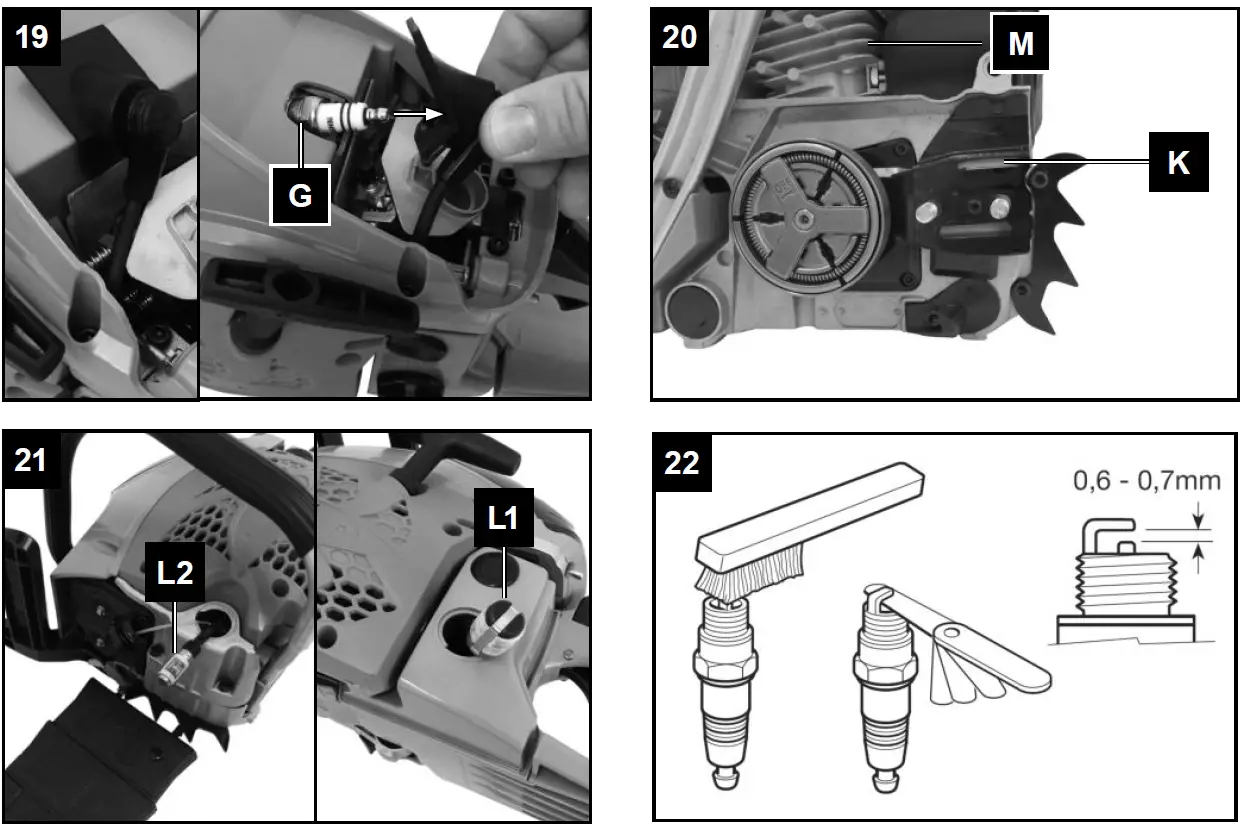 19

G

20

M

K

21

L2

L1

22

0,6 - 0,7mm