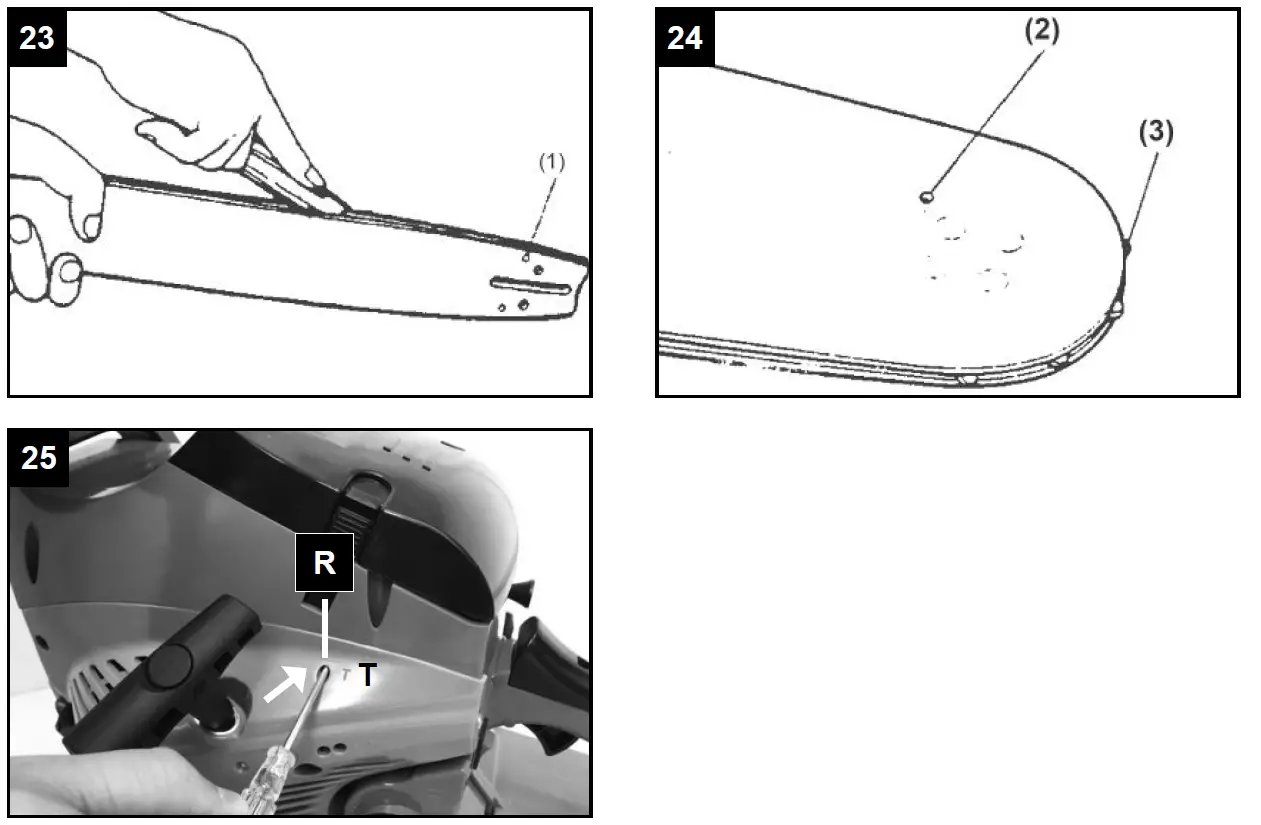 23

(1)

24

(2)

(3)

25

R

T