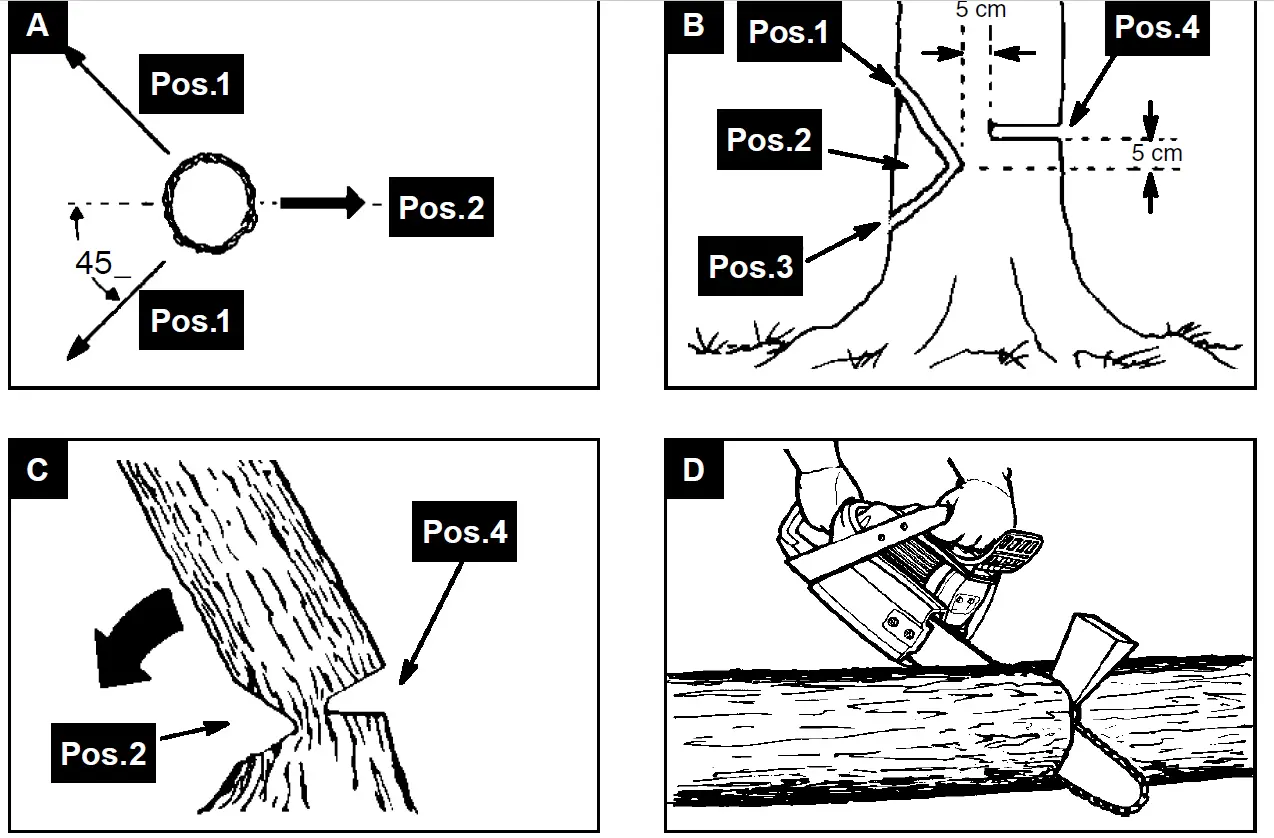 A

Pos.1

Pos.2

45_

Pos.1

B

Pos.1

5 cm

Pos.4

Pos.2

5 cm

Pos.3

C

Pos.4

Pos.2

D