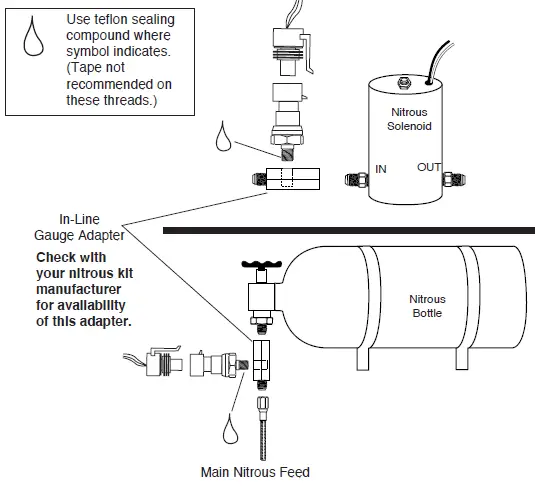 Use teflon sealing compound where symbol indicates. (Tape not recommended on these threads.)

Nitrous Solenoid

IN

OUT

In-Line Gauge Adapter

Check with your nitrous kit manufacturer for availability of this adapter.

Nitrous Bottle

Main Nitrous Feed