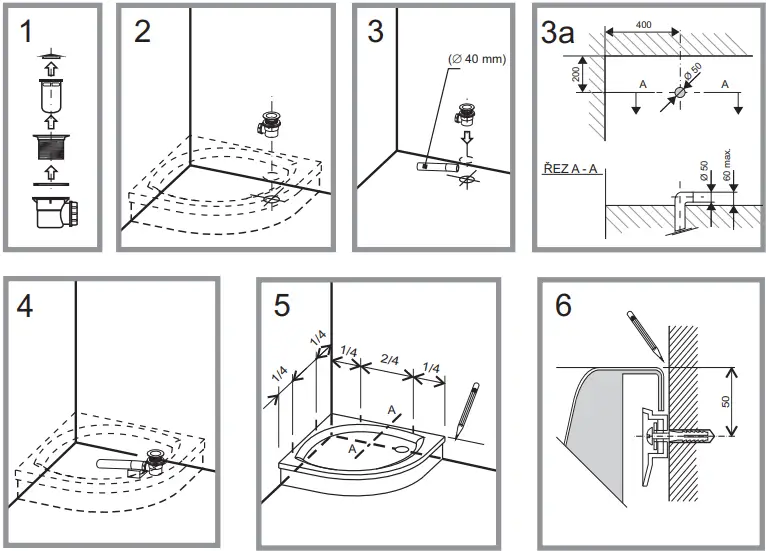 1

2

3

(∅ 40 mm)

3a

400

200

A

∅ 50

A

ŘEZ A - A

∅ 50

60 max.

4

5

1/4

1/4

1/4

2/4

1/4

A

A

6

50