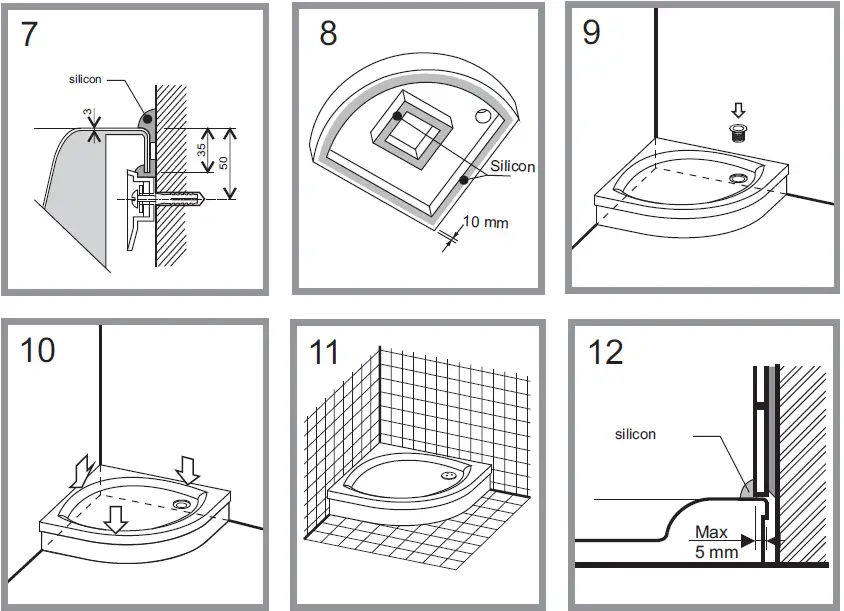 7
silicon
3
35
50

8
Silicon
10 mm

9

10

11

12
silicon
Max
5 mm