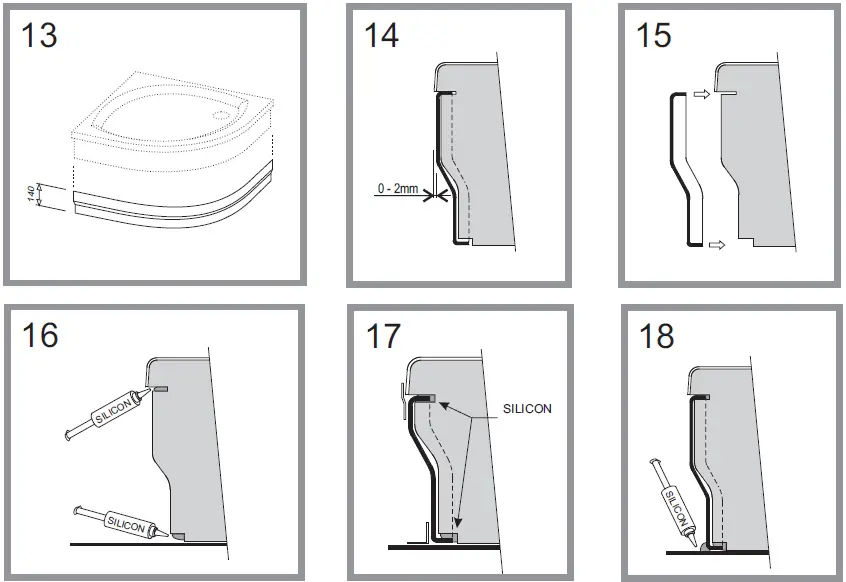 13

140

14

0 - 2mm

15

16

SILICON

SILICON

17

SILICON

18

SILICON