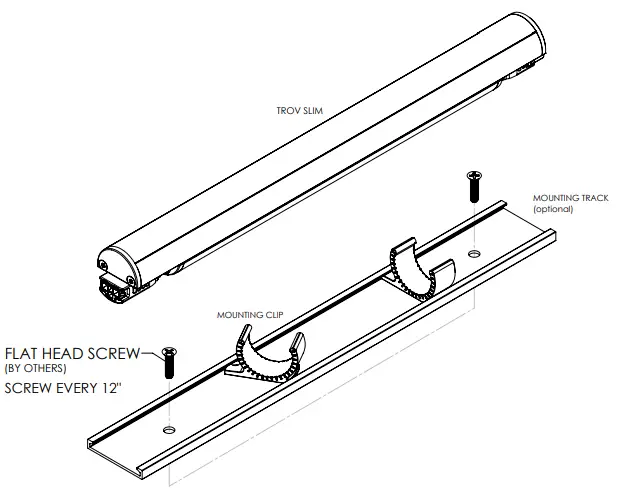 TROV SLIM

MOUNTING TRACK
(optional)

MOUNTING CLIP

FLAT HEAD SCREW
(BY OTHERS)
SCREW EVERY 12"