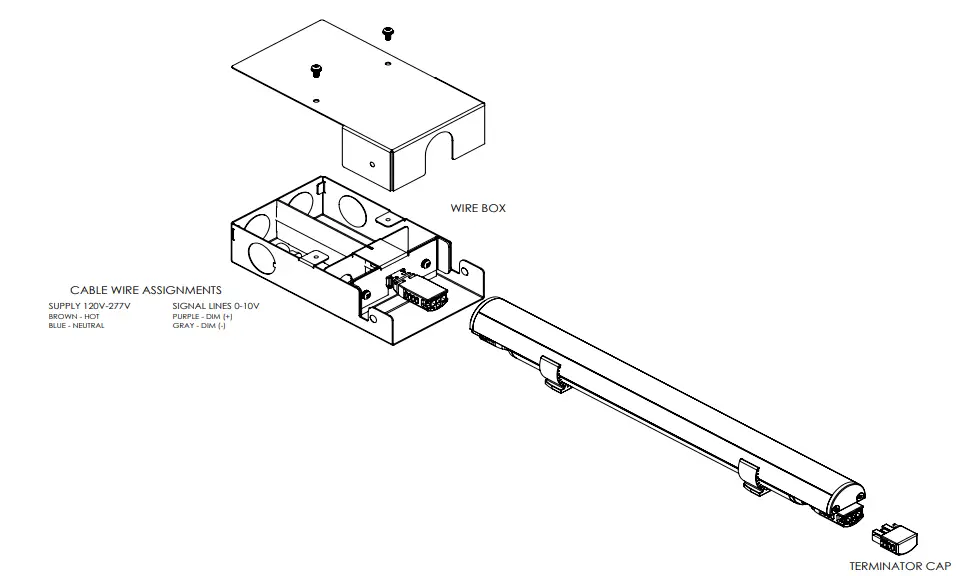 WIRE BOX

CABLE WIRE ASSIGNMENTS

SUPPLY 120V-277V
BROWN - HOT
BLUE - NEUTRAL

SIGNAL LINES 0-10V
PURPLE - DIM (+)
GRAY - DIM (-)

TERMINATOR CAP