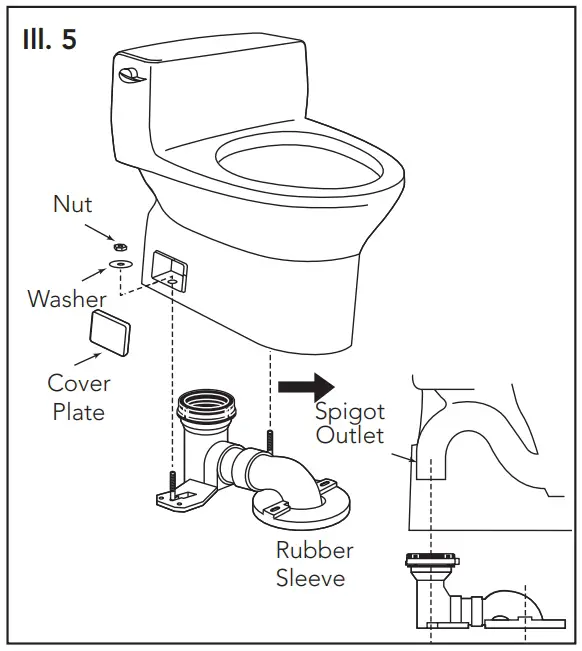 Ill. 5

Nut

Washer

Cover Plate

Spigot Outlet

Rubber Sleeve